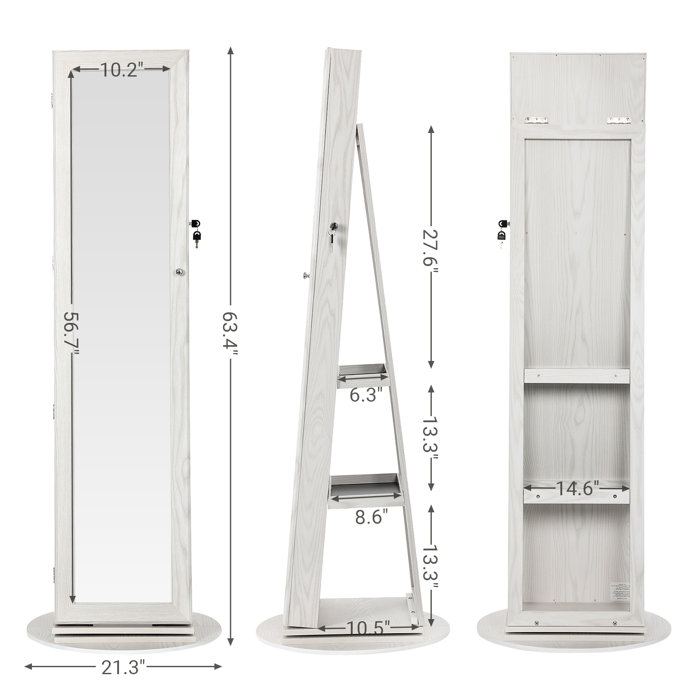 10.2"
56.7"
63.4"
21.3"
27.6"
6.3"
13.3"
8.6"
13.3"
10.5"
14.6"